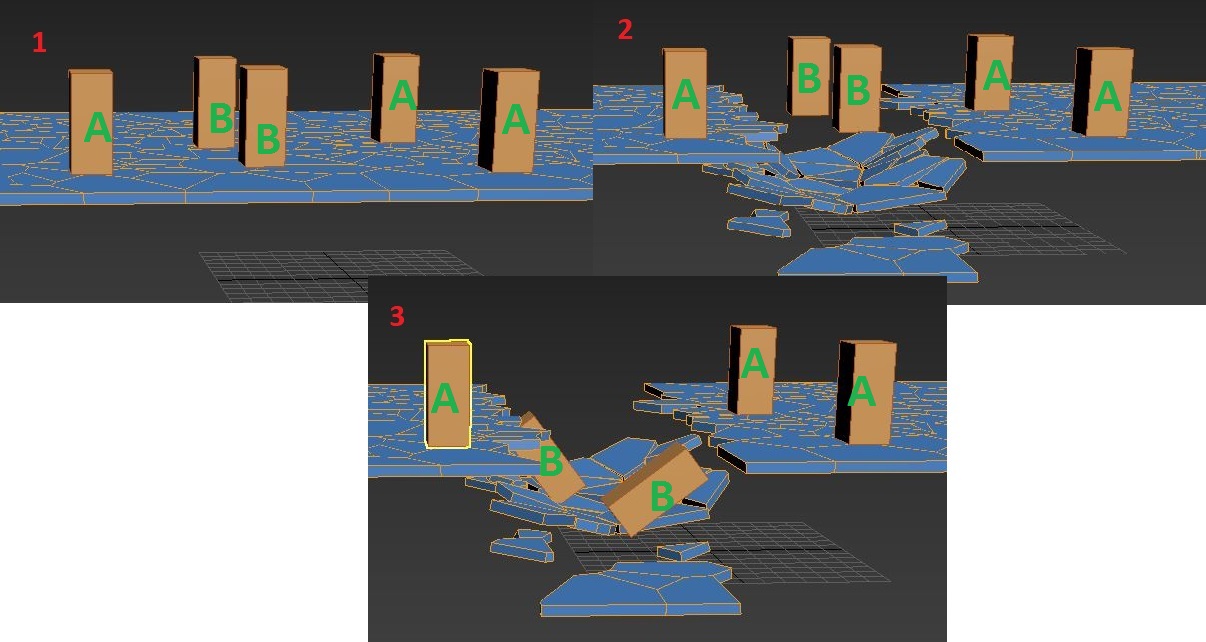 1
A
B
B
A
A

2
A
B
B
A
A

3
A
B
B
A
A